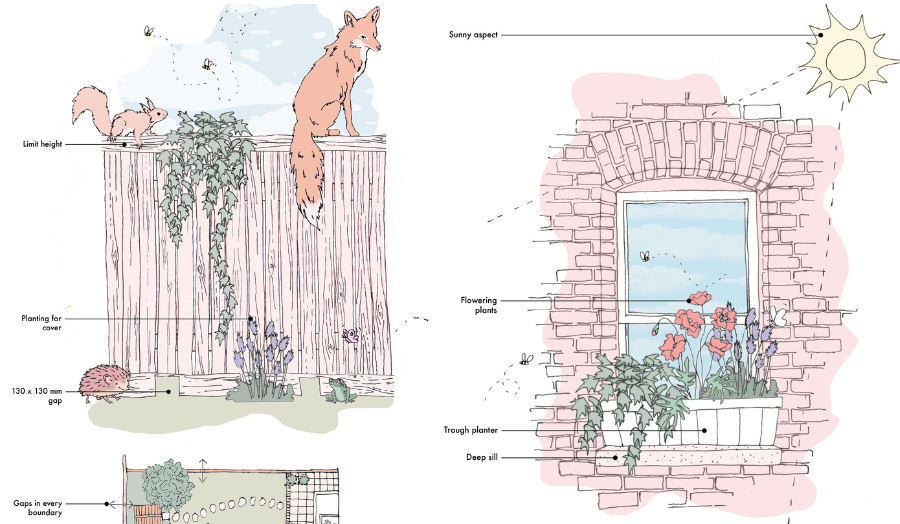 Limit height

Planting for cover

130 x 130 mm gap

Gaps in every boundary

Sunny aspect

Flowering plants

Trough planter

Deep sill