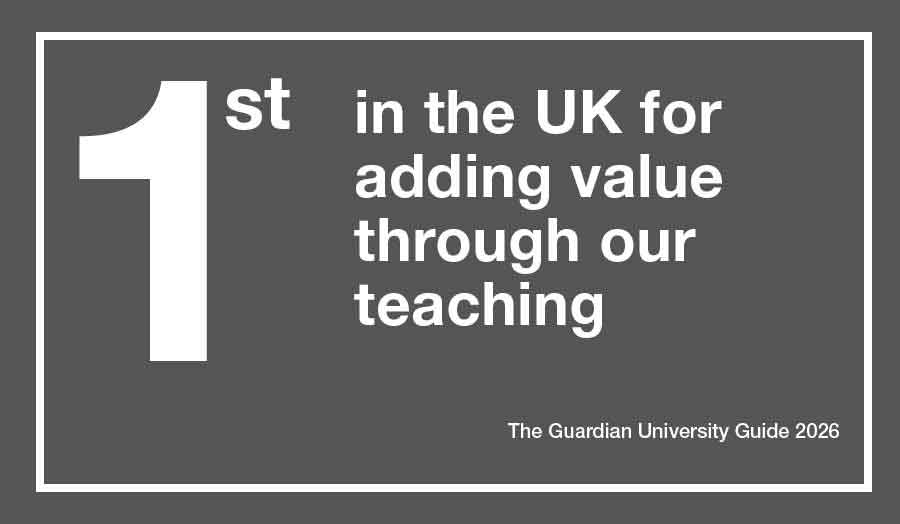 1st in the UK for adding value through our teaching

The Guardian University Guide 2026